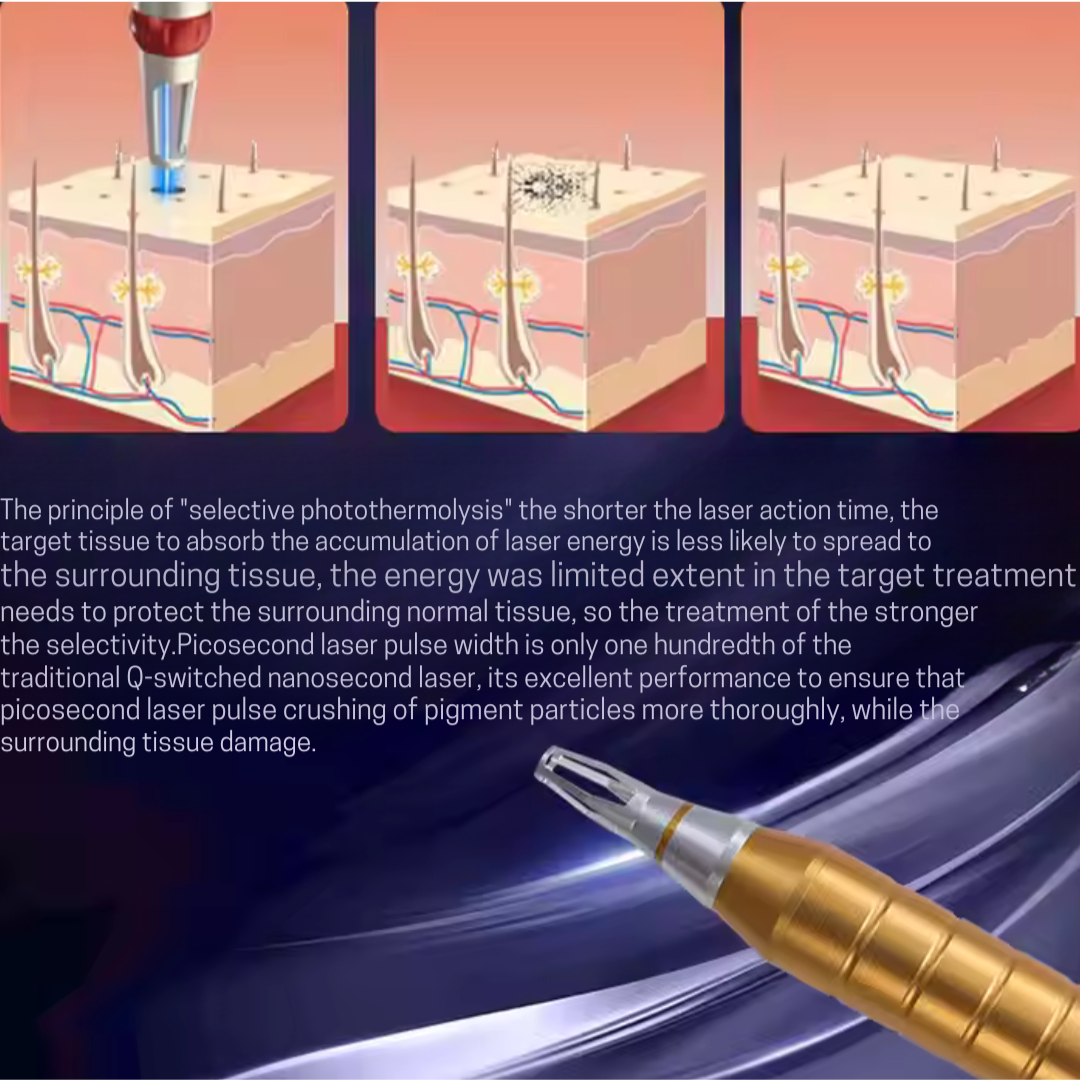 The principle of "selective photothermolysis" the shorter the laser action time, the target tissue to absorb the accumulation of laser energy is less likely to spread to the surrounding tissue, the energy was limited extent in the target treatment needs to protect the surrounding normal tissue, so the treatment of the stronger the selectivity.Picosecond laser pulse width is only one hundredth of the traditional Q-switched nanosecond laser, its excellent performance to ensure that picosecond laser pulse crushing of pigment particles more thoroughly, while the surrounding tissue damage.